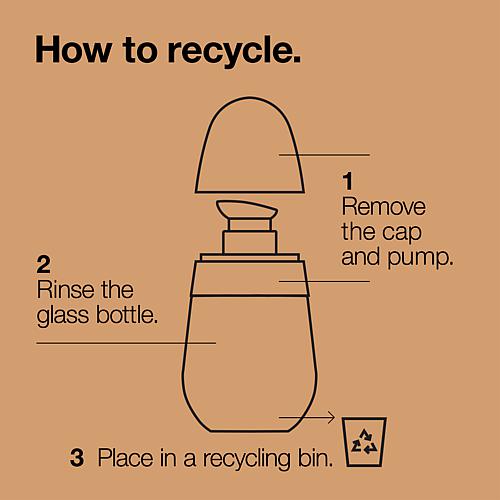 How to recycle.

1
Remove the cap and pump.

2
Rinse the glass bottle.

3 Place in a recycling bin.